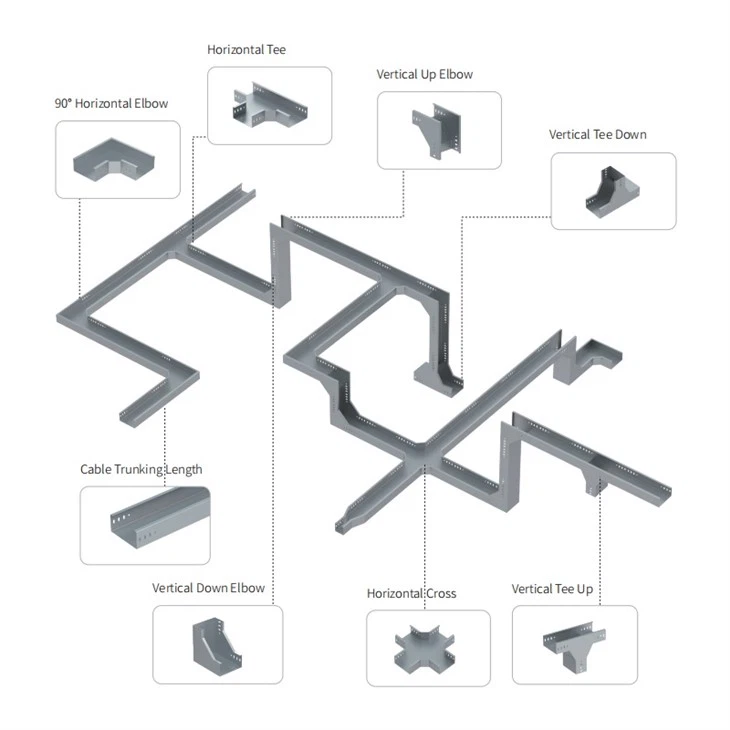 Horizontal Tee

Vertical Up Elbow

90° Horizontal Elbow

Vertical Tee Down

Cable Trunking Length

Vertical Down Elbow

Horizontal Cross

Vertical Tee Up